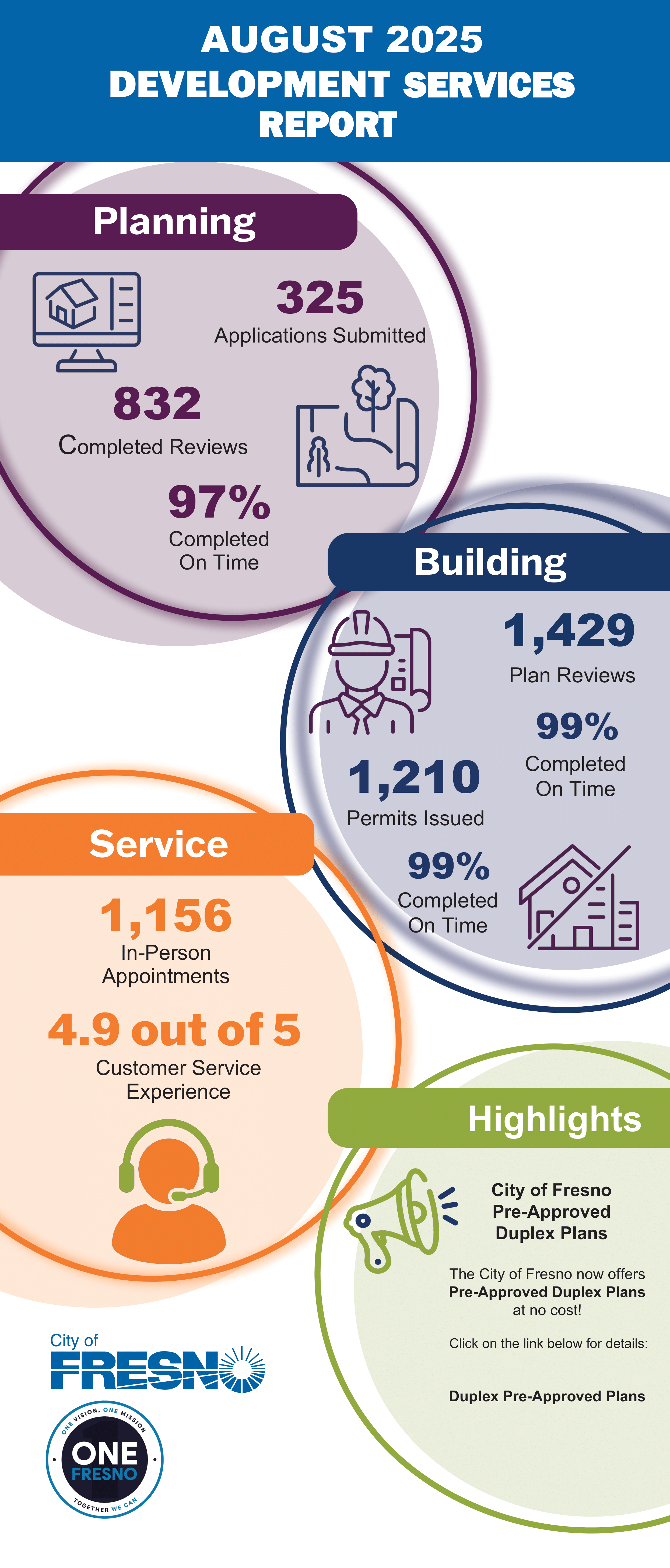 AUGUST 2025
DEVELOPMENT SERVICES
REPORT

Planning

325
Applications Submitted

832
Completed Reviews

97%
Completed
On Time

Building

1,429
Plan Reviews

99%
Completed
On Time

1,210
Permits Issued

99%
Completed
On Time

Service

1,156
In-Person
Appointments

4.9 out of 5
Customer Service
Experience

Highlights

City of Fresno
Pre-Approved
Duplex Plans

The City of Fresno now offers
Pre-Approved Duplex Plans
at no cost!

Click on the link below for details:

Duplex Pre-Approved Plans

City of
FRESNO

ONE VISION, ONE MISSION
ONE
FRESNO
TOGETHER WE CAN