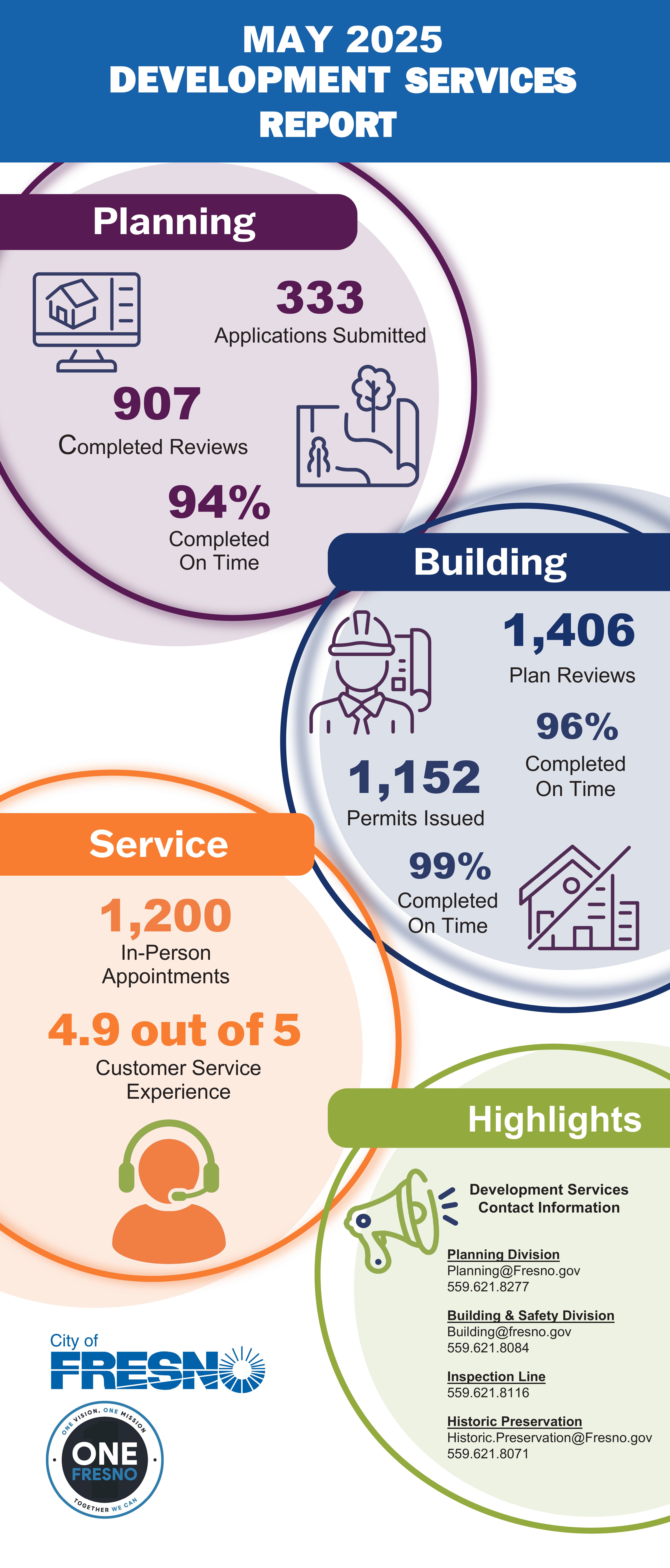 MAY 2025
DEVELOPMENT SERVICES
REPORT

Planning

333
Applications Submitted

907
Completed Reviews

94%
Completed
On Time

Building

1,406
Plan Reviews

96%
Completed
On Time

1,152
Permits Issued

99%
Completed
On Time

Service

1,200
In-Person
Appointments

4.9 out of 5
Customer Service
Experience

Highlights

Development Services
Contact Information

Planning Division
Planning@Fresno.gov
559.621.8277

Building & Safety Division
Building@fresno.gov
559.621.8084

Inspection Line
559.621.8116

Historic Preservation
Historic.Preservation@Fresno.gov
559.621.8071

City of
FRESNO

ONE VISION, ONE MISSION
ONE
FRESNO
TOGETHER WE CAN